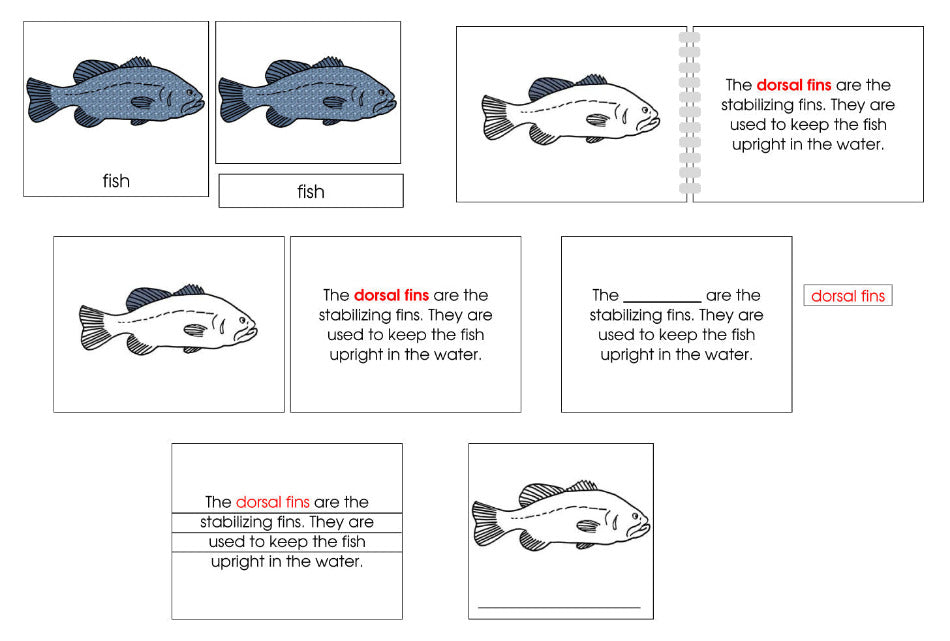 fish

fish

The dorsal fins are the stabilizing fins. They are used to keep the fish upright in the water.

The dorsal fins are the stabilizing fins. They are used to keep the fish upright in the water.

The __________ are the stabilizing fins. They are used to keep the fish upright in the water.

dorsal fins

The dorsal fins are the stabilizing fins. They are used to keep the fish upright in the water.