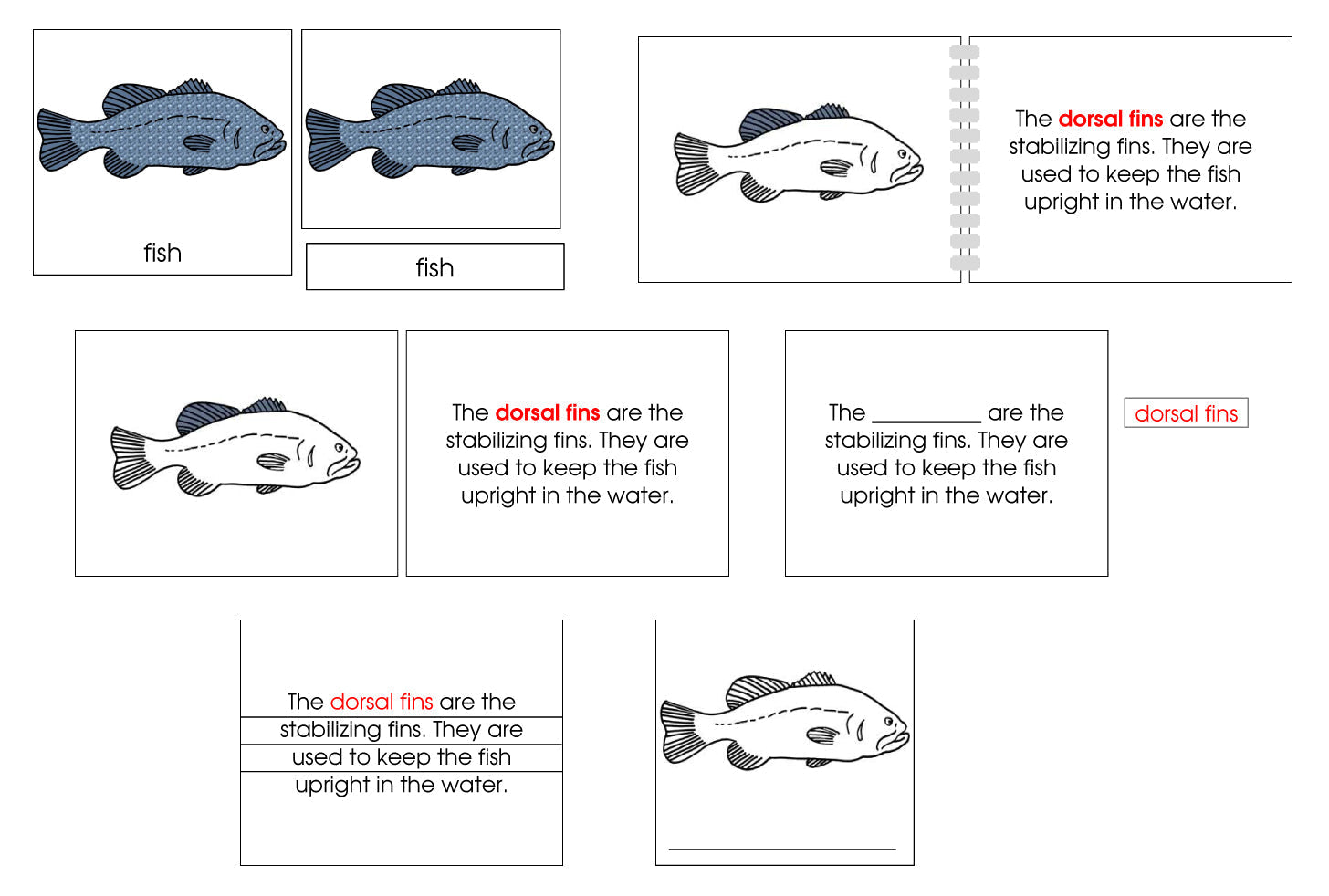 fish

fish

The dorsal fins are the stabilizing fins. They are used to keep the fish upright in the water.

The dorsal fins are the stabilizing fins. They are used to keep the fish upright in the water.

The __________ are the stabilizing fins. They are used to keep the fish upright in the water.

dorsal fins

The dorsal fins are the stabilizing fins. They are used to keep the fish upright in the water.